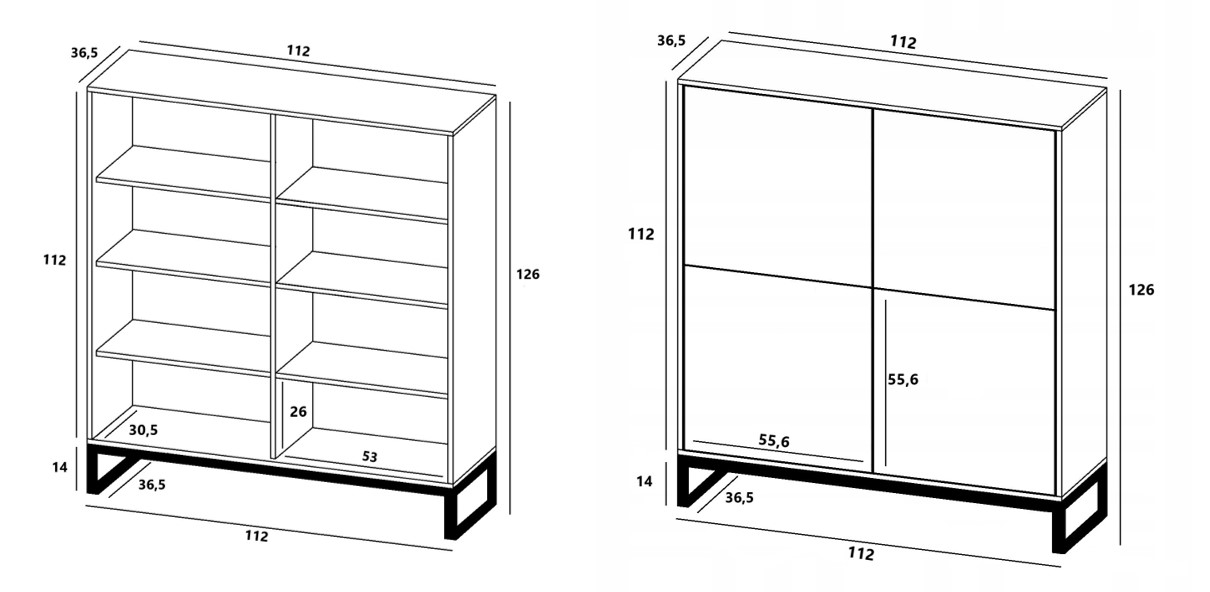 36,5
112
112
126
26
30,5
53
14
36,5
112

36,5
112
112
126
55,6
55,6
14
36,5
112