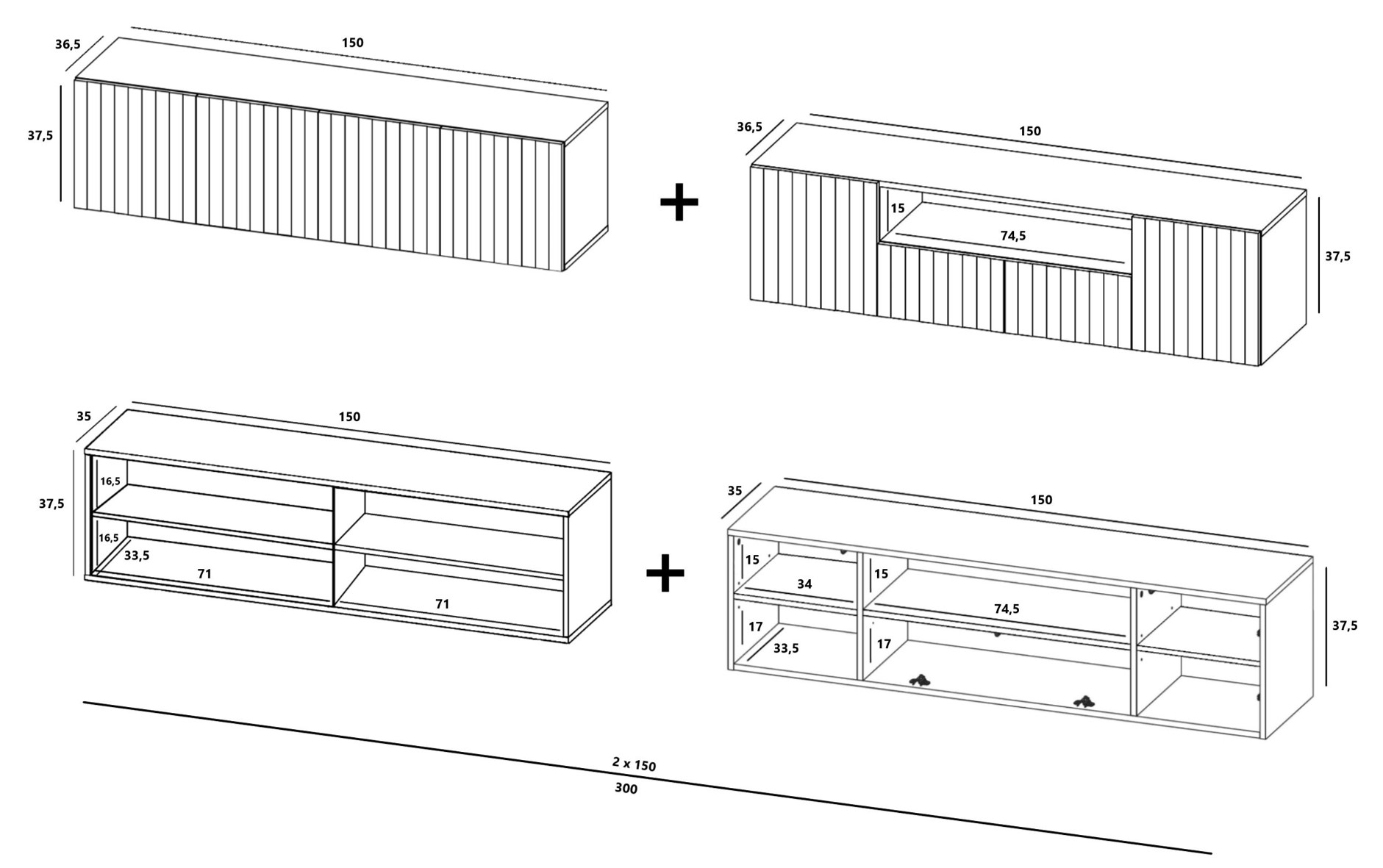 36,5
150
37,5

+

36,5
150
15
74,5
37,5

35
150
37,5
16,5
16,5
33,5
71
71

+

35
150
15
34
15
74,5
17
33,5
17
37,5

2 x 150
300