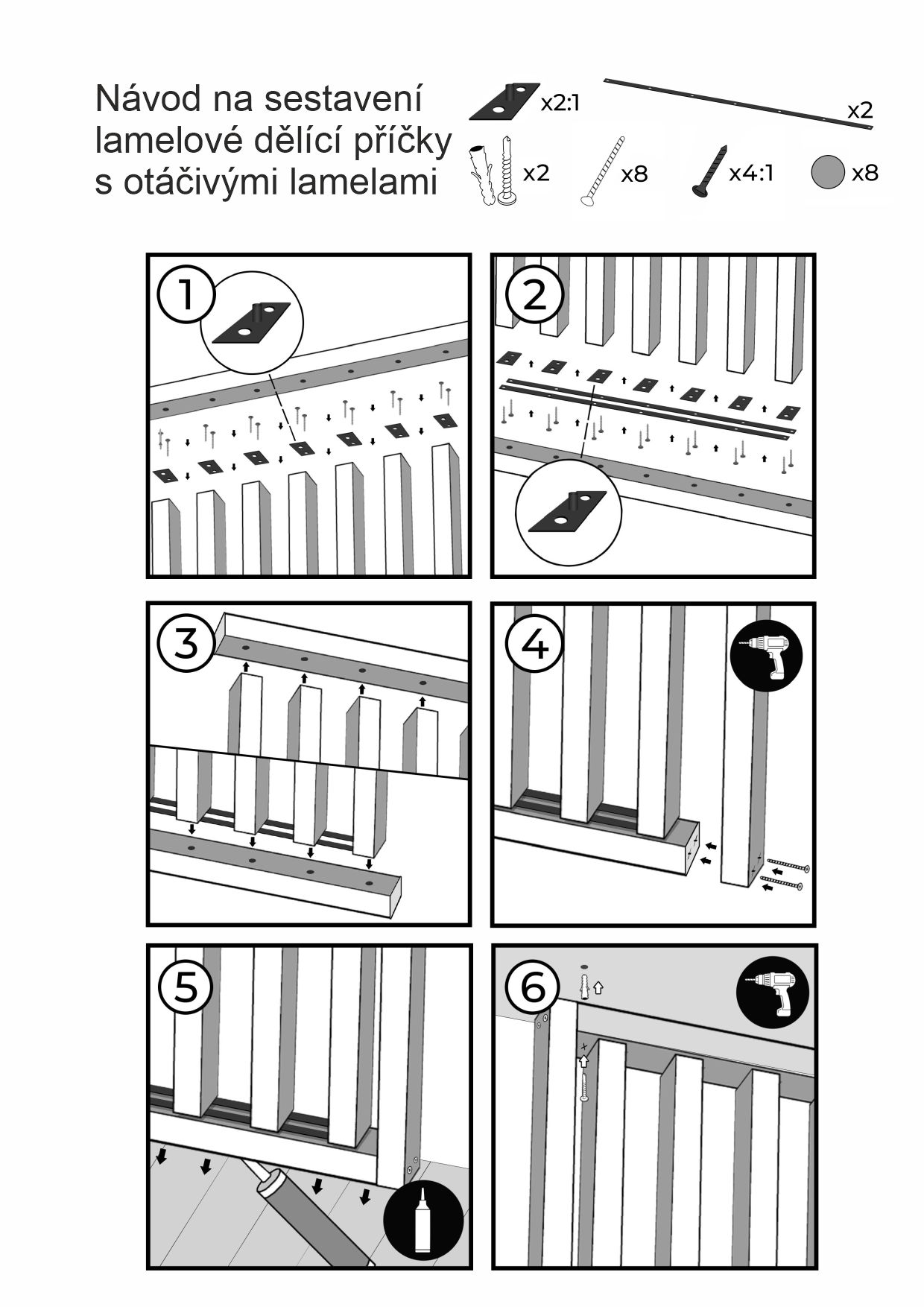 Návod na sestavení lamelové dělící příčky s otáčivými lamelami

x2:1

x2

x2

x8

x4:1

x8

1

2

3

4

5

6